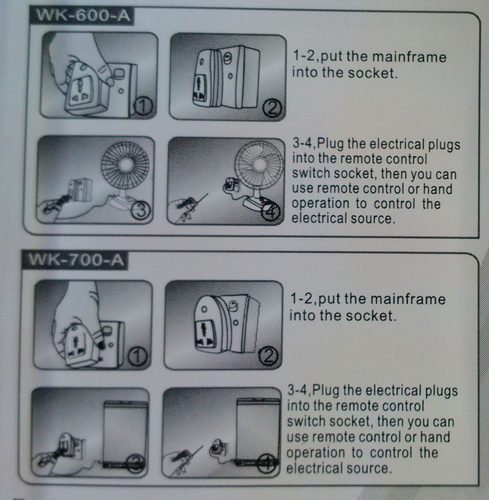 WK-600-A

①

②

1-2,put the mainframe into the socket.

③

④

3-4,Plug the electrical plugs into the remote control switch socket, then you can use remote control or hand operation to control the electrical source.

WK-700-A

①

②

1-2,put the mainframe into the socket.

③

④

3-4,Plug the electrical plugs into the remote control switch socket, then you can use remote control or hand operation to control the electrical source.